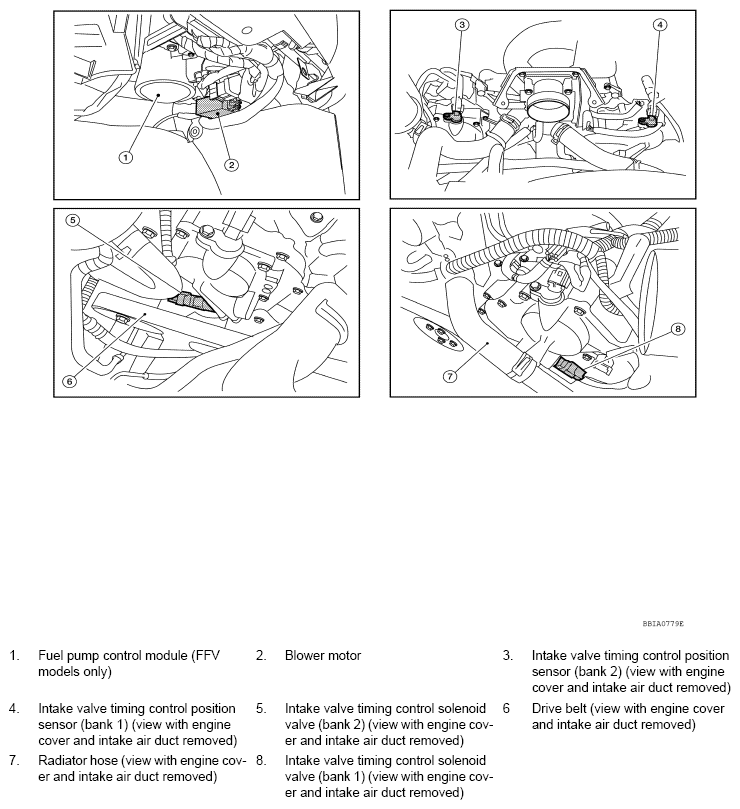 1
2
3
4
5
6
7
8

BBIA0779E

1. Fuel pump control module (FFV models only)
2. Blower motor
3. Intake valve timing control position sensor (bank 2) (view with engine cover and intake air duct removed)
4. Intake valve timing control position sensor (bank 1) (view with engine cover and intake air duct removed)
5. Intake valve timing control solenoid valve (bank 2) (view with engine cover and intake air duct removed)
6 Drive belt (view with engine cover and intake air duct removed)
7. Radiator hose (view with engine cover and intake air duct removed)
8. Intake valve timing control solenoid valve (bank 1) (view with engine cover and intake air duct removed)