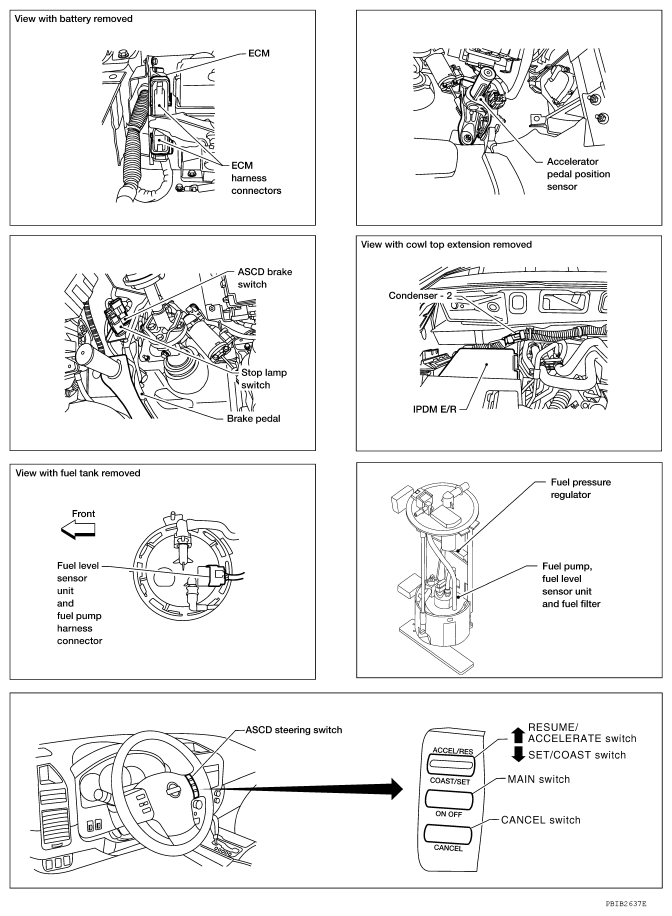 View with battery removed

ECM

ECM harness connectors

Accelerator pedal position sensor

ASCD brake switch

Stop lamp switch

Brake pedal

View with cowl top extension removed

Condenser - 2

IPDM E/R

View with fuel tank removed

Front

Fuel level sensor unit and fuel pump harness connector

Fuel pressure regulator

Fuel pump, fuel level sensor unit and fuel filter

ASCD steering switch

ACCEL/RES

COAST/SET

ON OFF

CANCEL

RESUME/ ACCELERATE switch

SET/COAST switch

MAIN switch

CANCEL switch

PBIB2637E