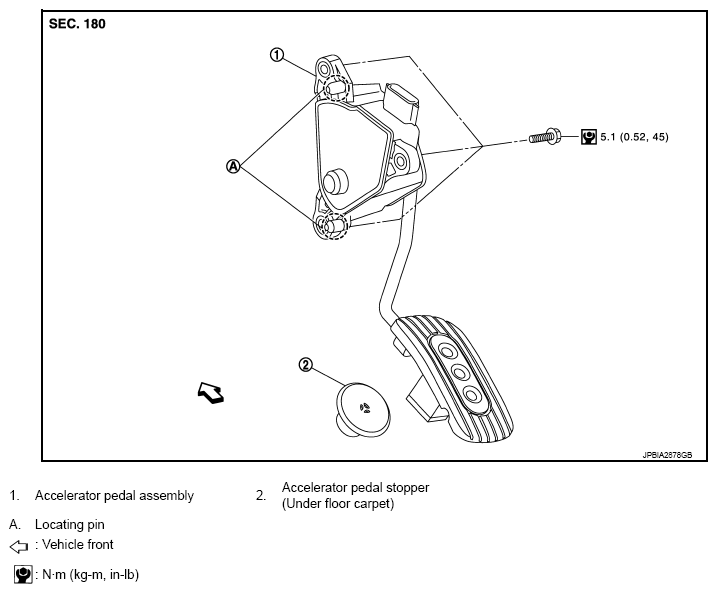 SEC. 180

1

A

5.1 (0.52, 45)

2

JPBIA2878GB

1. Accelerator pedal assembly

2. Accelerator pedal stopper (Under floor carpet)

A. Locating pin

: Vehicle front

: N·m (kg-m, in-lb)