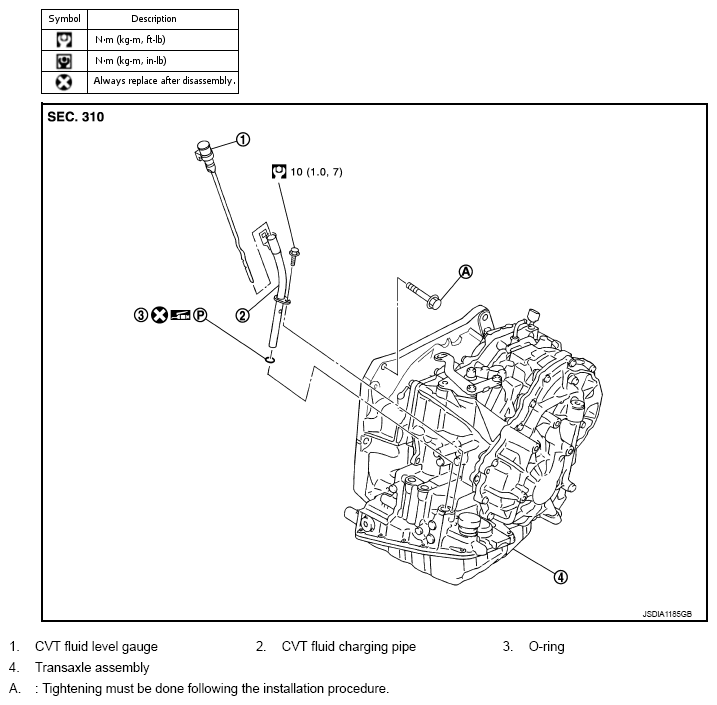 | Symbol | Description |
|---|---|
|  | N·m (kg-m, ft-lb) |
|  | N·m (kg-m, in-lb) |
|  | Always replace after disassembly. |

SEC. 310

1

10 (1.0, 7)

A

3 P

2

4

JSDIA1185GB

1. CVT fluid level gauge
2. CVT fluid charging pipe
3. O-ring
4. Transaxle assembly
A. : Tightening must be done following the installation procedure.