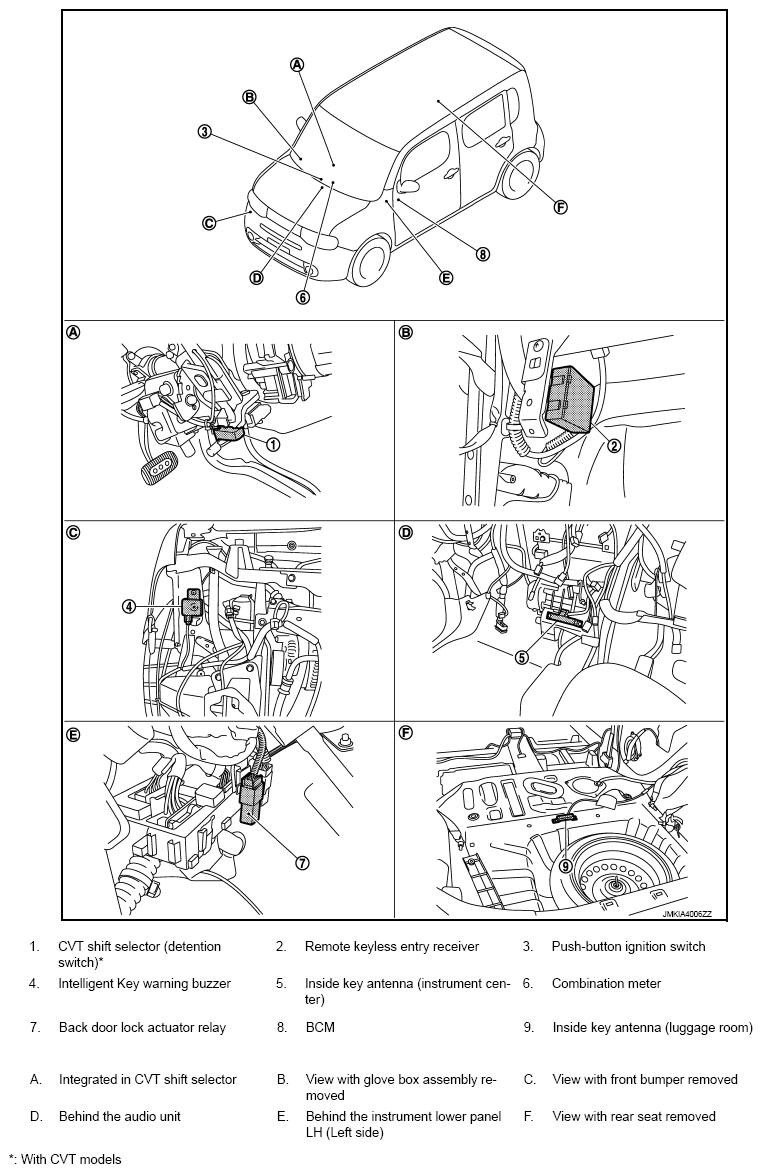 A
B
3
C
D
6
E
8
F

A
1

B
2

C
4

D
5

E
7

F
9

JMKIA4006ZZ

1. CVT shift selector (detention switch)*
2. Remote keyless entry receiver
3. Push-button ignition switch
4. Intelligent Key warning buzzer
5. Inside key antenna (instrument center)
6. Combination meter
7. Back door lock actuator relay
8. BCM
9. Inside key antenna (luggage room)

A. Integrated in CVT shift selector
B. View with glove box assembly removed
C. View with front bumper removed
D. Behind the audio unit
E. Behind the instrument lower panel LH (Left side)
F. View with rear seat removed

*: With CVT models