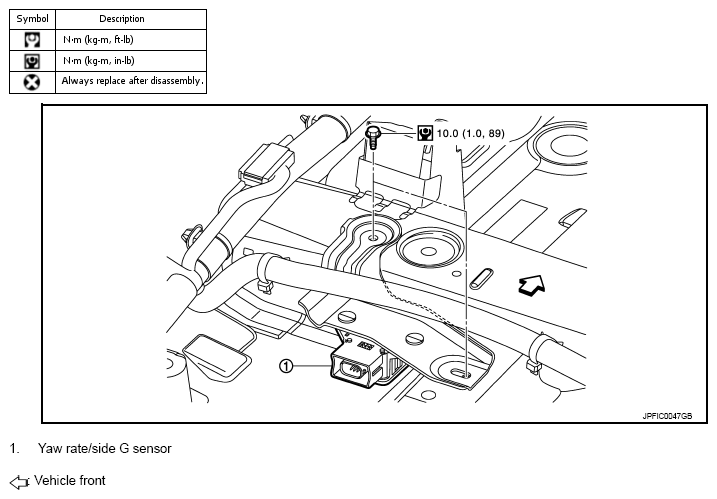 | Symbol | Description |
|---|---|
| | N·m (kg-m, ft-lb) |
| | N·m (kg-m, in-lb) |
| | Always replace after disassembly. |

10.0 (1.0, 89)

①

JPFIC0047GB

1. Yaw rate/side G sensor

Vehicle front