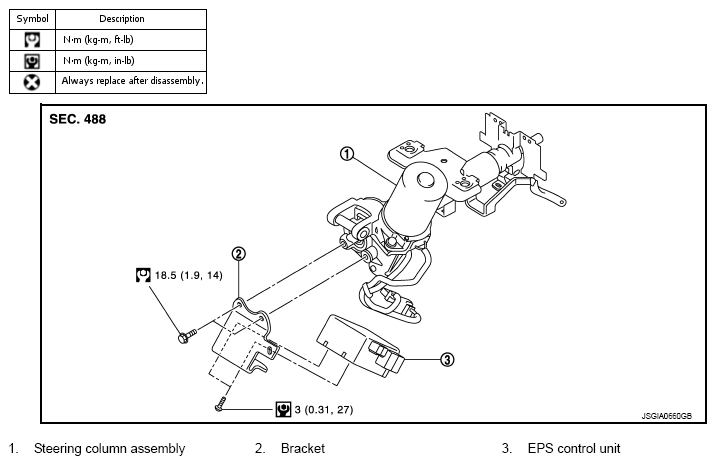 | Symbol | Description |
|---|---|
|  | N·m (kg-m, ft-lb) |
|  | N·m (kg-m, in-lb) |
|  | Always replace after disassembly. |

SEC. 488

①

②

18.5 (1.9, 14)

③

3 (0.31, 27)

JSGIA0550GB

1. Steering column assembly 2. Bracket 3. EPS control unit