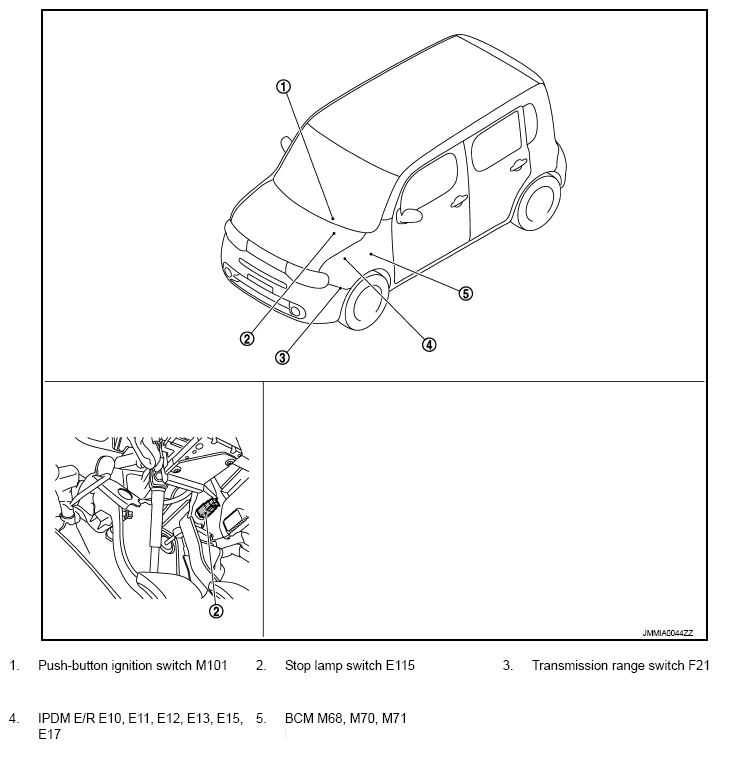 1

2

3

4

5

2

JMMIA0044ZZ

1. Push-button ignition switch M101
2. Stop lamp switch E115
3. Transmission range switch F21
4. IPDM E/R E10, E11, E12, E13, E15, E17
5. BCM M68, M70, M71