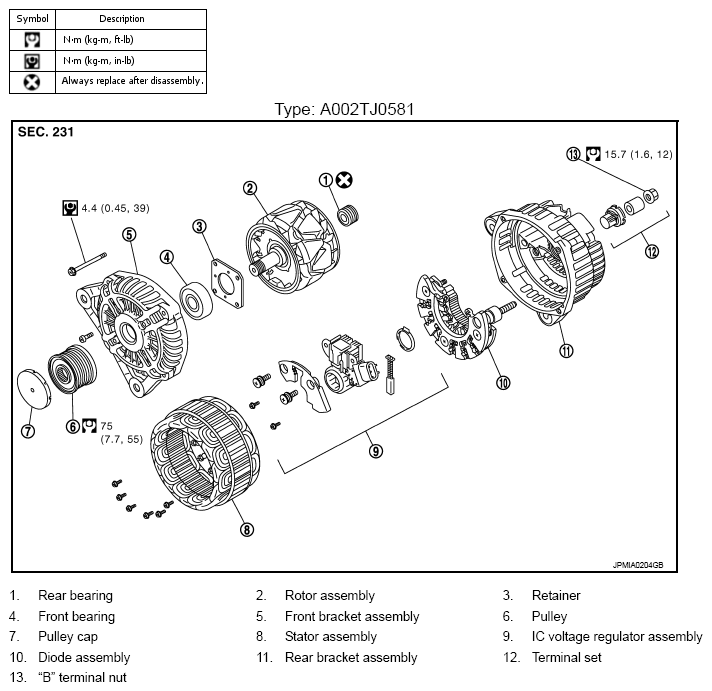 | Symbol | Description |
|---|---|
| | N·m (kg-m, ft-lb) |
| | N·m (kg-m, in-lb) |
| | Always replace after disassembly. |

Type: A002TJ0581

SEC. 231

13 15.7 (1.6, 12)

1

2

4.4 (0.45, 39)

3

5

4

12

11

10

7

6 75 (7.7, 55)

9

8

JPMIA0204GB

1. Rear bearing
2. Rotor assembly
3. Retainer
4. Front bearing
5. Front bracket assembly
6. Pulley
7. Pulley cap
8. Stator assembly
9. IC voltage regulator assembly
10. Diode assembly
11. Rear bracket assembly
12. Terminal set
13. “B” terminal nut