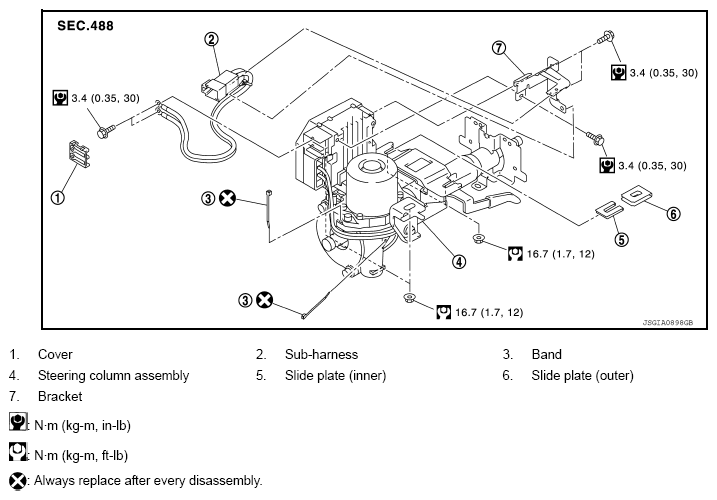 SEC.488

2

7

3.4 (0.35, 30)

3.4 (0.35, 30)

3.4 (0.35, 30)

1

3

6

5

4

16.7 (1.7, 12)

3

16.7 (1.7, 12)

JSGIA0898GB

1. Cover
2. Sub-harness
3. Band
4. Steering column assembly
5. Slide plate (inner)
6. Slide plate (outer)
7. Bracket

: N·m (kg-m, in-lb)

: N·m (kg-m, ft-lb)

: Always replace after every disassembly.