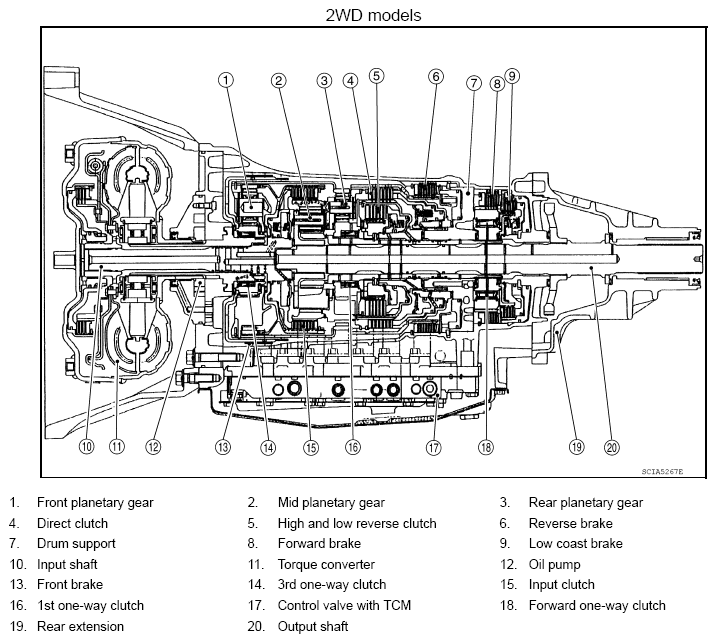 2WD models

1 2 3 4 5 6 7 8 9

10 11 12 13 14 15 16 17 18 19 20

SCIA5267E

1. Front planetary gear
2. Mid planetary gear
3. Rear planetary gear
4. Direct clutch
5. High and low reverse clutch
6. Reverse brake
7. Drum support
8. Forward brake
9. Low coast brake
10. Input shaft
11. Torque converter
12. Oil pump
13. Front brake
14. 3rd one-way clutch
15. Input clutch
16. 1st one-way clutch
17. Control valve with TCM
18. Forward one-way clutch
19. Rear extension
20. Output shaft