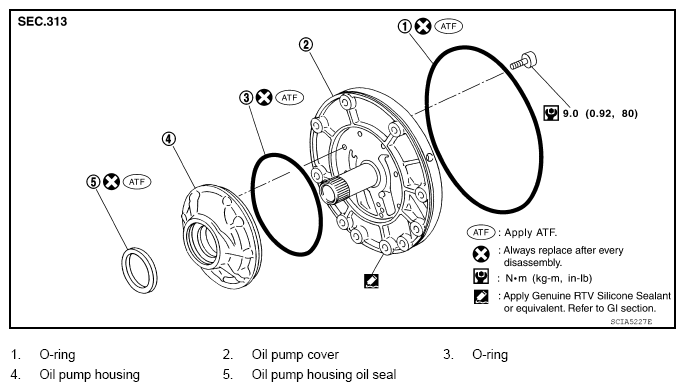 SEC.313

① ATF

②

③ ATF

④

⑤ ATF

9.0 (0.92, 80)

ATF : Apply ATF.

: Always replace after every disassembly.

: N•m (kg-m, in-lb)

: Apply Genuine RTV Silicone Sealant or equivalent. Refer to GI section.

SCIA5227E

1. O-ring
2. Oil pump cover
3. O-ring
4. Oil pump housing
5. Oil pump housing oil seal