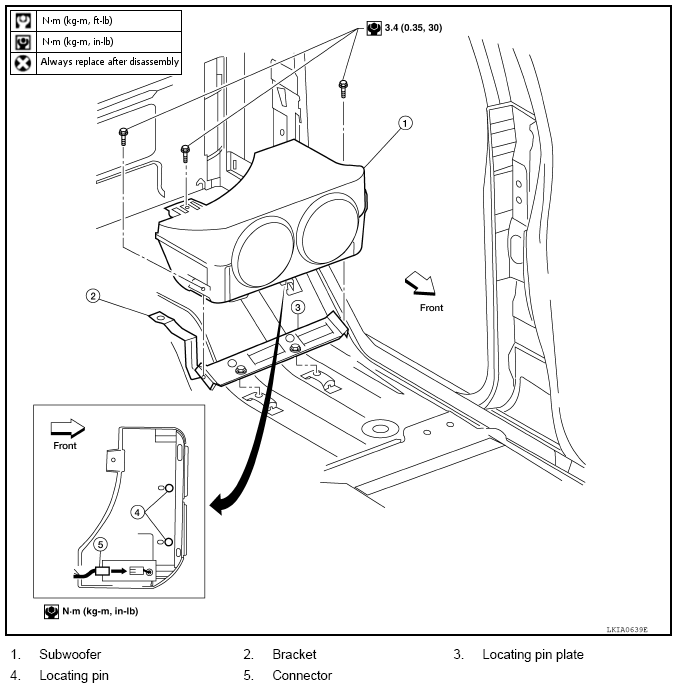 N·m (kg-m, ft-lb)
N·m (kg-m, in-lb)
Always replace after disassembly

3.4 (0.35, 30)

1

2

3

Front

Front

4

5

N·m (kg-m, in-lb)

LKIA0639E

1. Subwoofer
2. Bracket
3. Locating pin plate
4. Locating pin
5. Connector