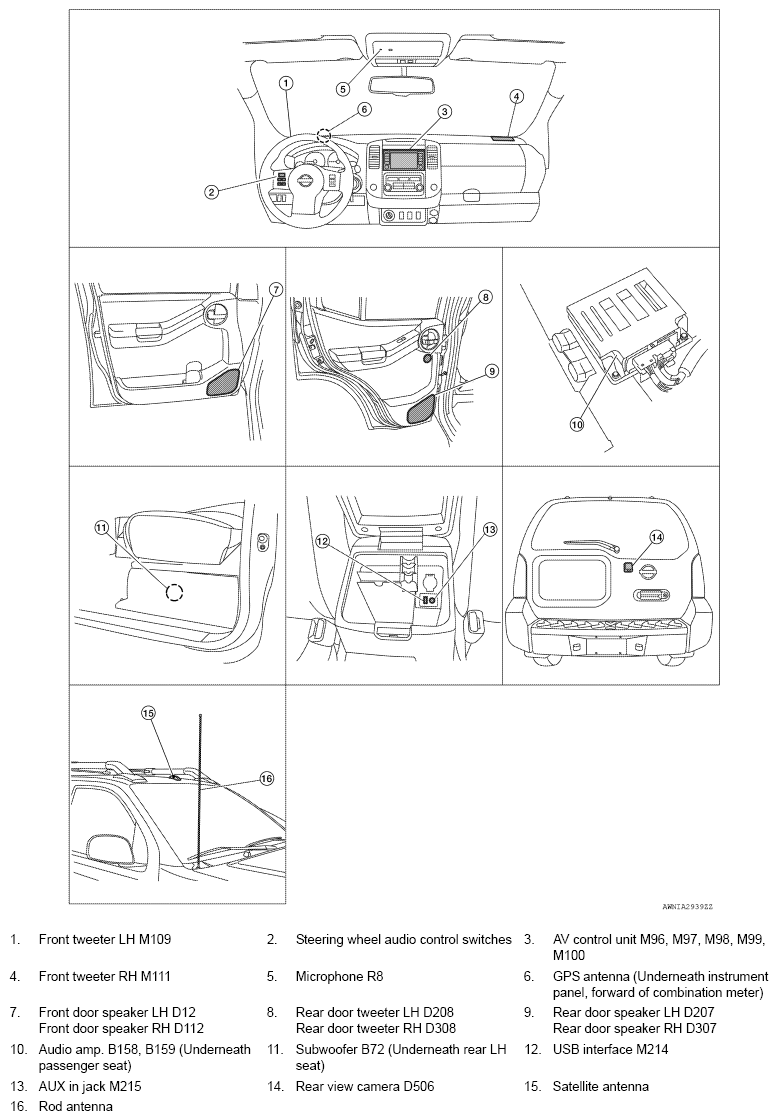 1
2
3
4
5
6
7
8
9
10
11
12
13
14
15
16

AWNIA2939ZZ

1. Front tweeter LH M109
2. Steering wheel audio control switches
3. AV control unit M96, M97, M98, M99, M100
4. Front tweeter RH M111
5. Microphone R8
6. GPS antenna (Underneath instrument panel, forward of combination meter)
7. Front door speaker LH D12
Front door speaker RH D112
8. Rear door tweeter LH D208
Rear door tweeter RH D308
9. Rear door speaker LH D207
Rear door speaker RH D307
10. Audio amp. B158, B159 (Underneath passenger seat)
11. Subwoofer B72 (Underneath rear LH seat)
12. USB interface M214
13. AUX in jack M215
14. Rear view camera D506
15. Satellite antenna
16. Rod antenna