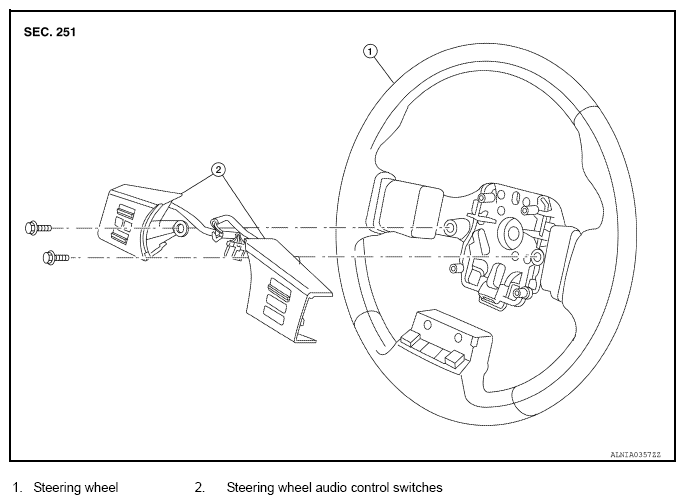 SEC. 251

1

2

ALNIA0357ZZ

1. Steering wheel
2. Steering wheel audio control switches