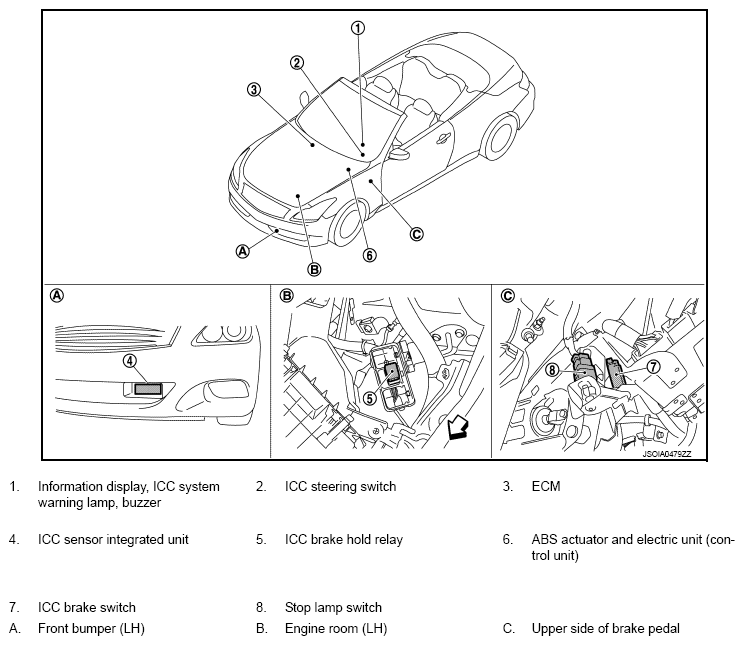 1
2
3
A
B
6
C

A
4

B
5

C
8
7
JSOIA0479ZZ

1. Information display, ICC system warning lamp, buzzer
2. ICC steering switch
3. ECM
4. ICC sensor integrated unit
5. ICC brake hold relay
6. ABS actuator and electric unit (control unit)
7. ICC brake switch
8. Stop lamp switch
A. Front bumper (LH)
B. Engine room (LH)
C. Upper side of brake pedal