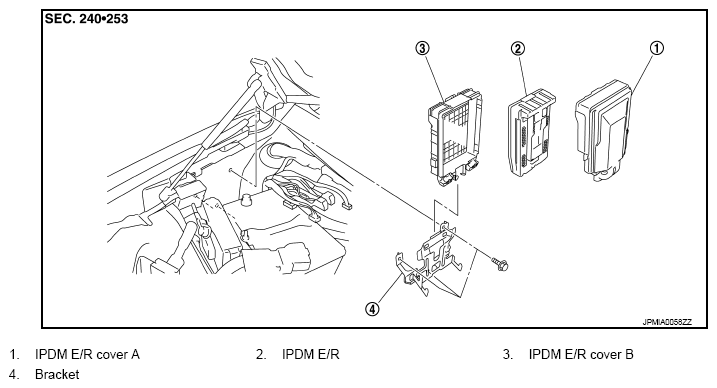 SEC. 240•253

③ ② ①

④

JPMIA0058ZZ

1. IPDM E/R cover A
2. IPDM E/R
3. IPDM E/R cover B
4. Bracket