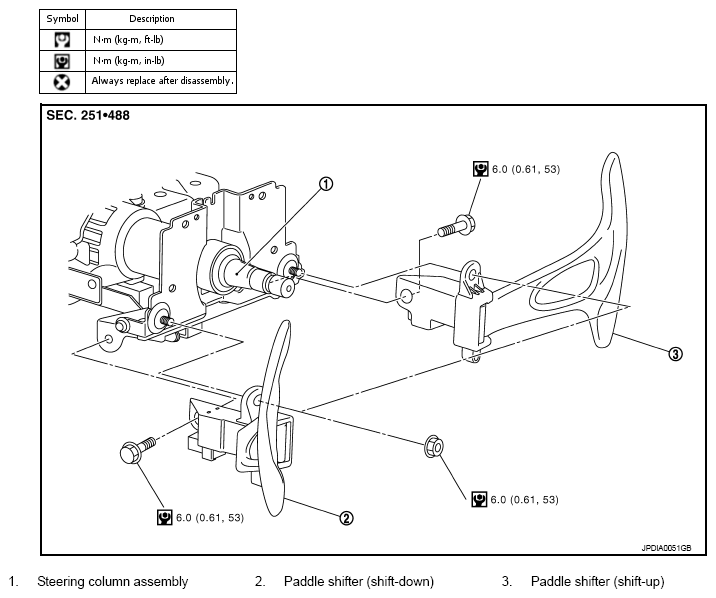 | Symbol | Description |
|---|---|
|  | N·m (kg-m, ft-lb) |
|  | N·m (kg-m, in-lb) |
|  | Always replace after disassembly. |

SEC. 251•488

1

6.0 (0.61, 53)

3

6.0 (0.61, 53)

6.0 (0.61, 53)

2

JPDIA0051GB

1. Steering column assembly
2. Paddle shifter (shift-down)
3. Paddle shifter (shift-up)