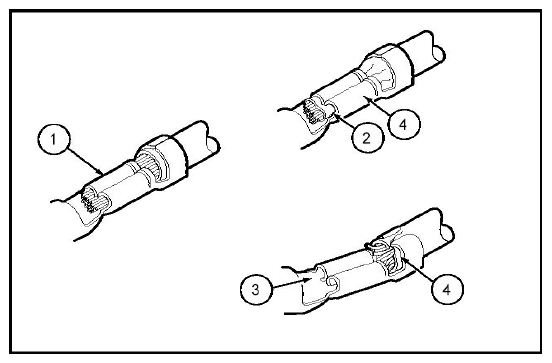 1
2
4
3
4