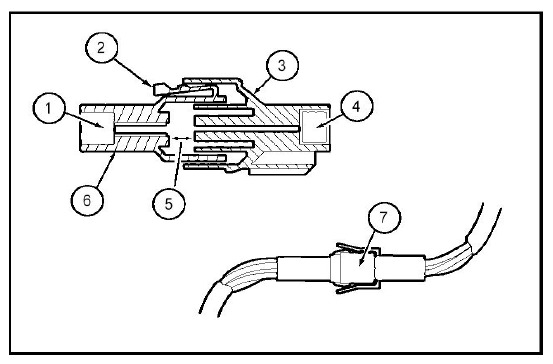 2
3
1
4
6
5
7