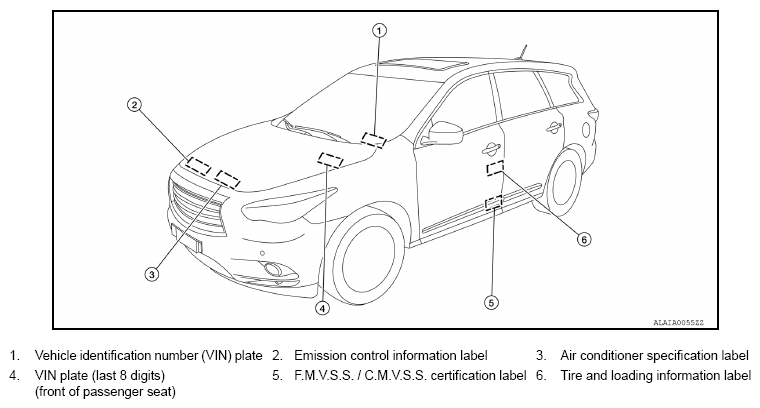 1
2
3
4
5
6
ALAIA0055ZZ

1. Vehicle identification number (VIN) plate
2. Emission control information label
3. Air conditioner specification label
4. VIN plate (last 8 digits) (front of passenger seat)
5. F.M.V.S.S. / C.M.V.S.S. certification label
6. Tire and loading information label