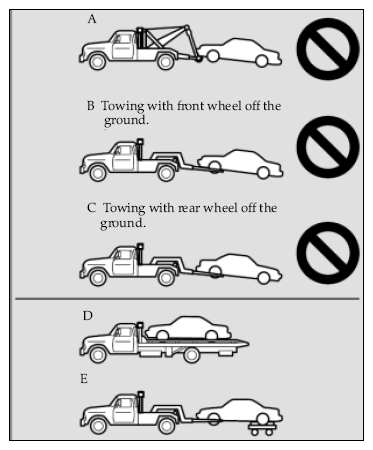 A

B Towing with front wheel off the ground.

C Towing with rear wheel off the ground.

D

E