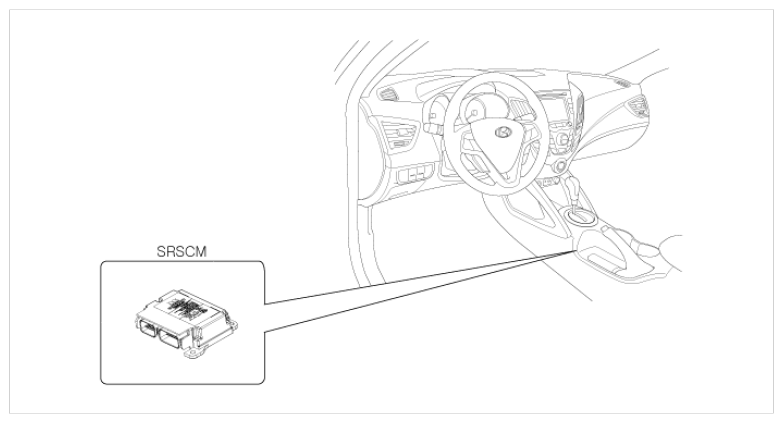 SRSCM