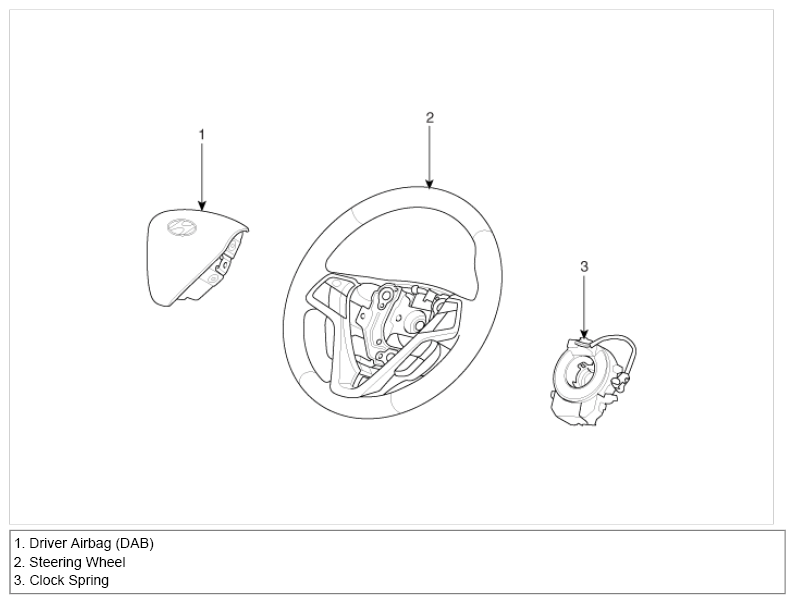 1

2

3

1. Driver Airbag (DAB)
2. Steering Wheel
3. Clock Spring