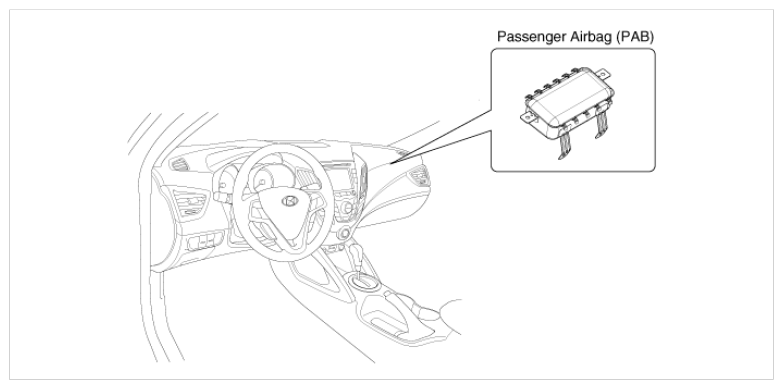 Passenger Airbag (PAB)