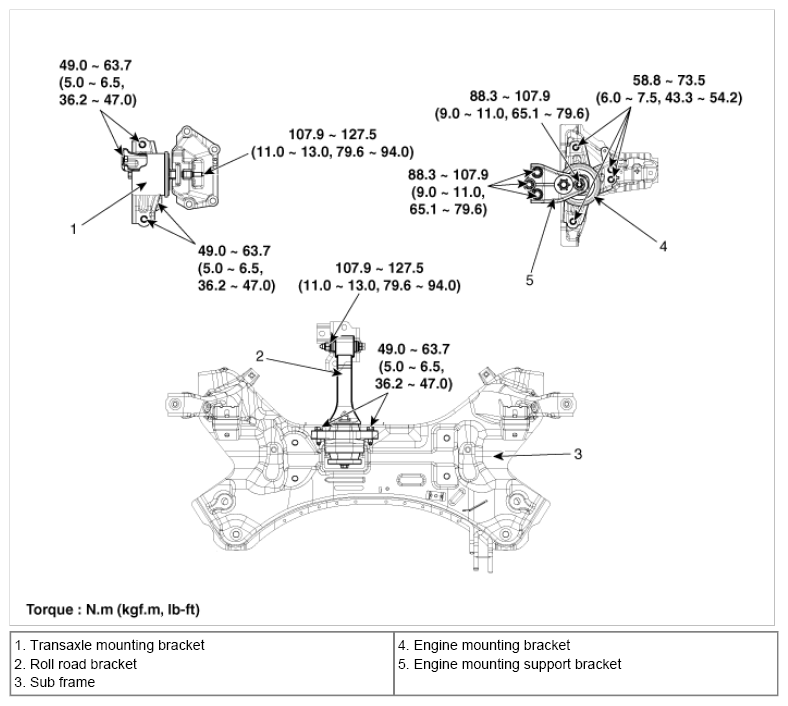 49.0 ~ 63.7
(5.0 ~ 6.5,
36.2 ~ 47.0)

107.9 ~ 127.5
(11.0 ~ 13.0, 79.6 ~ 94.0)

1

49.0 ~ 63.7
(5.0 ~ 6.5,
36.2 ~ 47.0)

88.3 ~ 107.9
(9.0 ~ 11.0, 65.1 ~ 79.6)

58.8 ~ 73.5
(6.0 ~ 7.5, 43.3 ~ 54.2)

88.3 ~ 107.9
(9.0 ~ 11.0,
65.1 ~ 79.6)

4

5

107.9 ~ 127.5
(11.0 ~ 13.0, 79.6 ~ 94.0)

2

49.0 ~ 63.7
(5.0 ~ 6.5,
36.2 ~ 47.0)

3

Torque : N.m (kgf.m, lb-ft)

| 1. Transaxle mounting bracket<br>2. Roll road bracket<br>3. Sub frame | 4. Engine mounting bracket<br>5. Engine mounting support bracket |
|---|---|