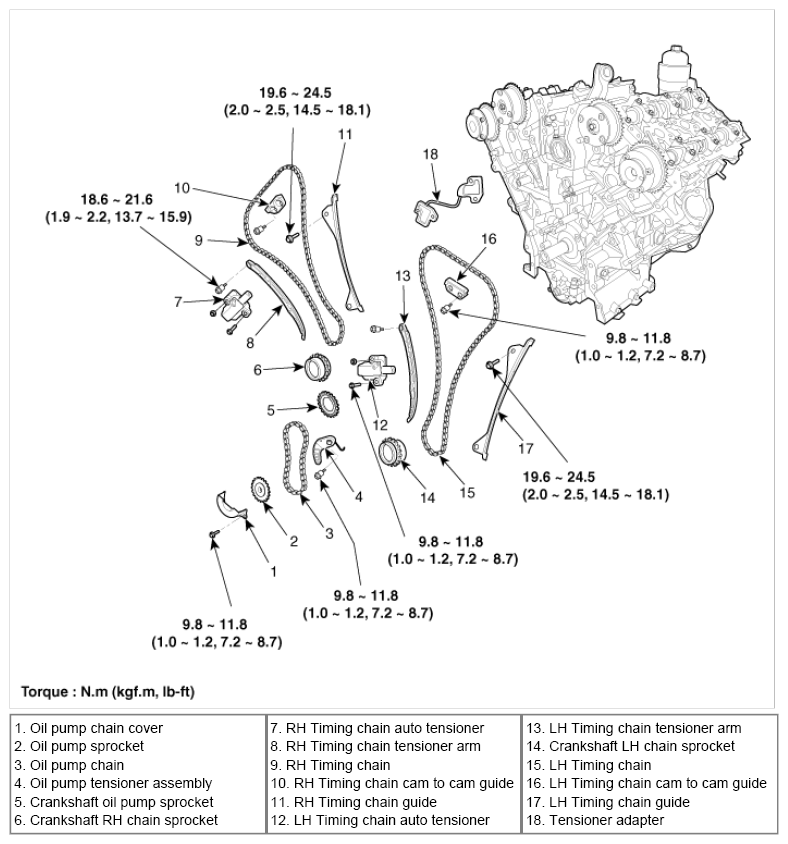 19.6 ~ 24.5
(2.0 ~ 2.5, 14.5 ~ 18.1)

11

18

10

18.6 ~ 21.6
(1.9 ~ 2.2, 13.7 ~ 15.9)

9

16

13

7

8

9.8 ~ 11.8
(1.0 ~ 1.2, 7.2 ~ 8.7)

6

5

12

17

4

14

15

19.6 ~ 24.5
(2.0 ~ 2.5, 14.5 ~ 18.1)

2

3

1

9.8 ~ 11.8
(1.0 ~ 1.2, 7.2 ~ 8.7)

9.8 ~ 11.8
(1.0 ~ 1.2, 7.2 ~ 8.7)

9.8 ~ 11.8
(1.0 ~ 1.2, 7.2 ~ 8.7)

Torque : N.m (kgf.m, lb-ft)

| 1. Oil pump chain cover | 7. RH Timing chain auto tensioner | 13. LH Timing chain tensioner arm |
|---|---|---|
| 2. Oil pump sprocket | 8. RH Timing chain tensioner arm | 14. Crankshaft LH chain sprocket |
| 3. Oil pump chain | 9. RH Timing chain | 15. LH Timing chain |
| 4. Oil pump tensioner assembly | 10. RH Timing chain cam to cam guide | 16. LH Timing chain cam to cam guide |
| 5. Crankshaft oil pump sprocket | 11. RH Timing chain guide | 17. LH Timing chain guide |
| 6. Crankshaft RH chain sprocket | 12. LH Timing chain auto tensioner | 18. Tensioner adapter |