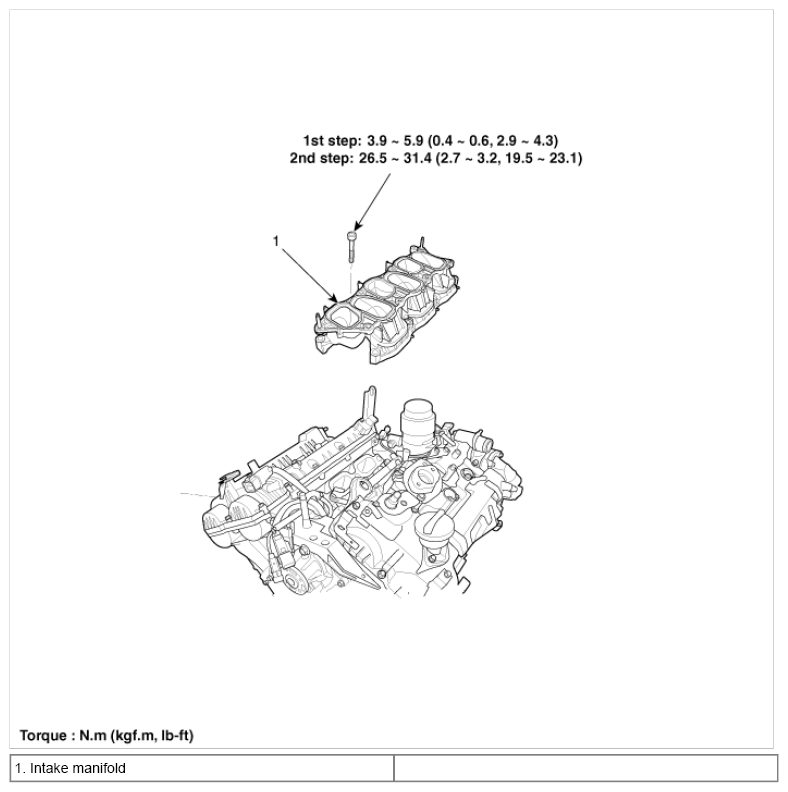 1st step: 3.9 ~ 5.9 (0.4 ~ 0.6, 2.9 ~ 4.3)
2nd step: 26.5 ~ 31.4 (2.7 ~ 3.2, 19.5 ~ 23.1)

1

Torque : N.m (kgf.m, lb-ft)

| 1. Intake manifold | |
|---|---|