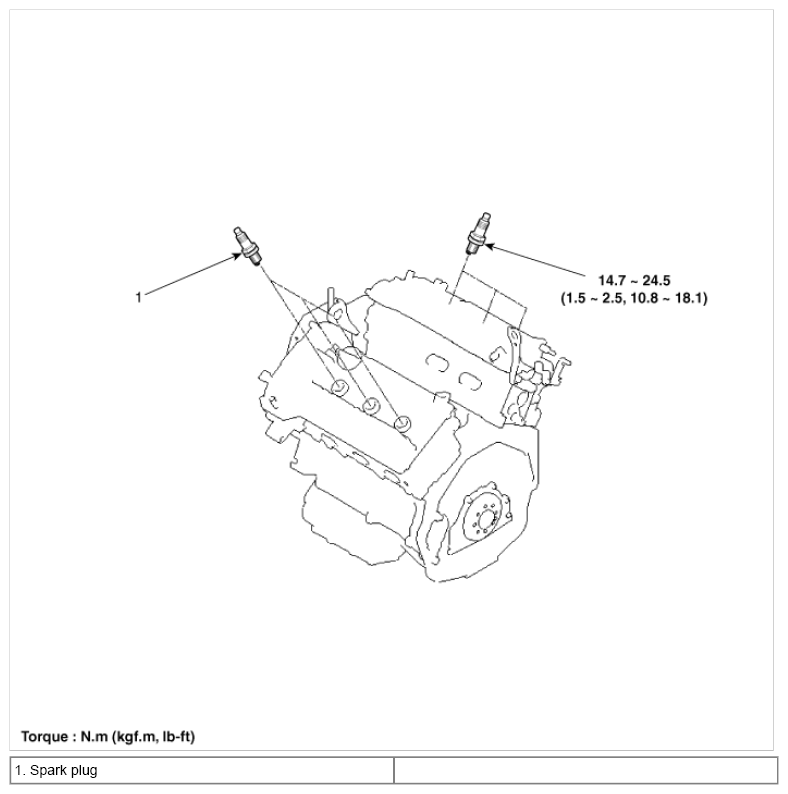 1

14.7 ~ 24.5
(1.5 ~ 2.5, 10.8 ~ 18.1)

Torque : N.m (kgf.m, lb-ft)

| 1. Spark plug | |
|---|---|