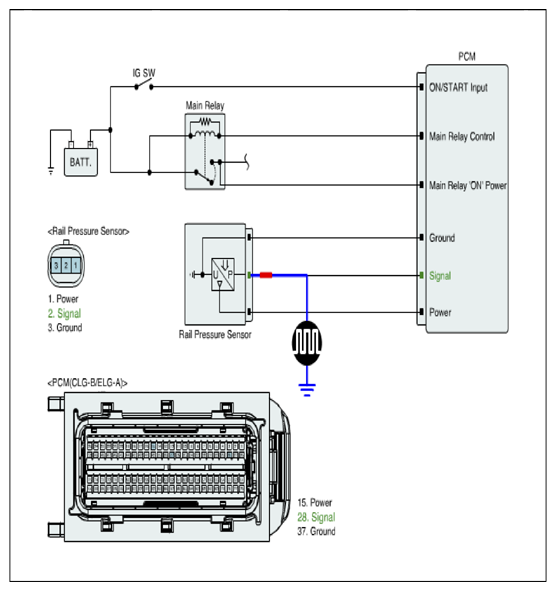 IG SW

Main Relay

BATT.

PCM

ON/START Input

Main Relay Control

Main Relay 'ON' Power

Ground

Signal

Power

<Rail Pressure Sensor>

3 2 1

1. Power
2. Signal
3. Ground

U P

Rail Pressure Sensor

<PCM(CLG-B/ELG-A)>

15. Power
28. Signal
37. Ground