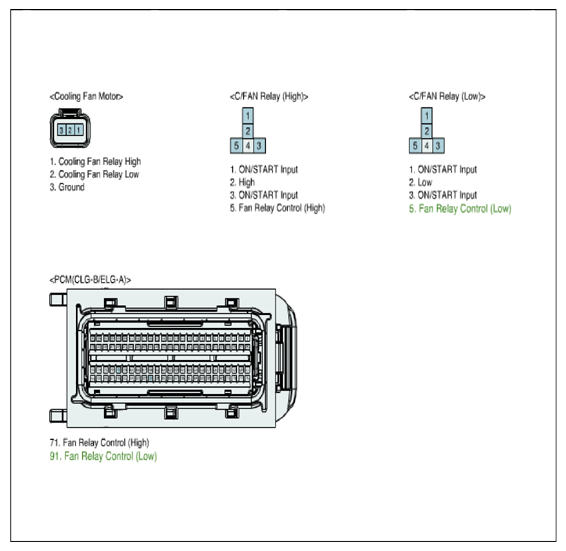 <Cooling Fan Motor>

3 2 1

1. Cooling Fan Relay High
2. Cooling Fan Relay Low
3. Ground

<C/FAN Relay (High)>

1
2
5 4 3

1. ON/START Input
2. High
3. ON/START Input
5. Fan Relay Control (High)

<C/FAN Relay (Low)>

1
2
5 4 3

1. ON/START Input
2. Low
3. ON/START Input
5. Fan Relay Control (Low)

<PCM(CLG-B/ELG-A)>

71. Fan Relay Control (High)
91. Fan Relay Control (Low)