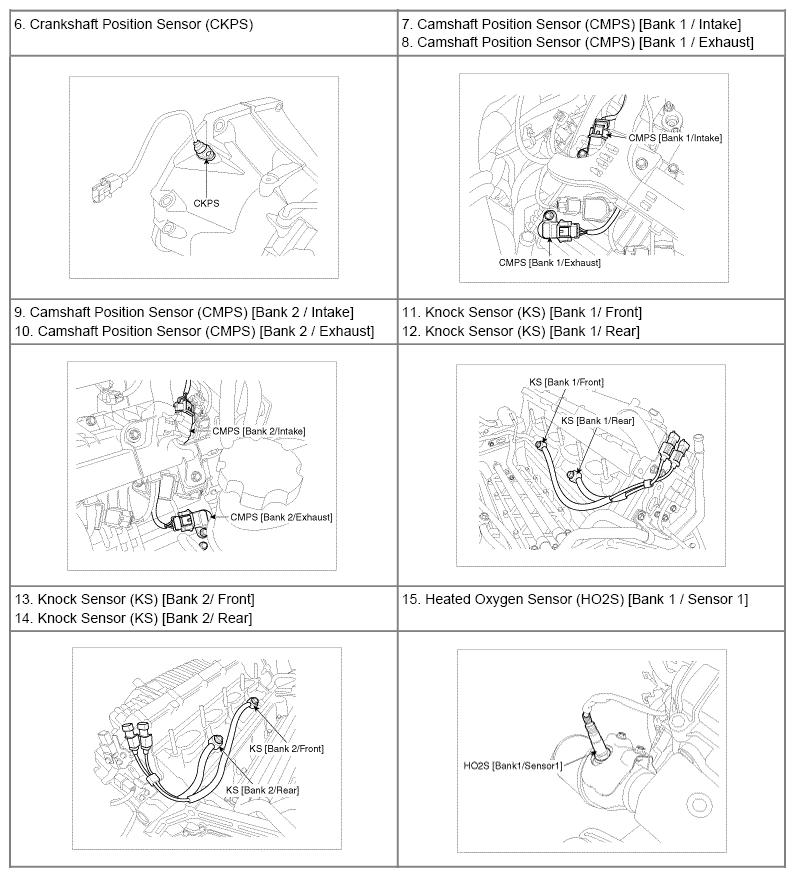 | 6. Crankshaft Position Sensor (CKPS) | 7. Camshaft Position Sensor (CMPS) [Bank 1 / Intake] 8. Camshaft Position Sensor (CMPS) [Bank 1 / Exhaust] |
|---|---|
| CKPS | CMPS [Bank 1/Intake] CMPS [Bank 1/Exhaust] |
| 9. Camshaft Position Sensor (CMPS) [Bank 2 / Intake] 10. Camshaft Position Sensor (CMPS) [Bank 2 / Exhaust] | 11. Knock Sensor (KS) [Bank 1/ Front] 12. Knock Sensor (KS) [Bank 1/ Rear] |
| CMPS [Bank 2/Intake] CMPS [Bank 2/Exhaust] | KS [Bank 1/Front] KS [Bank 1/Rear] |
| 13. Knock Sensor (KS) [Bank 2/ Front] 14. Knock Sensor (KS) [Bank 2/ Rear] | 15. Heated Oxygen Sensor (HO2S) [Bank 1 / Sensor 1] |
| KS [Bank 2/Front] KS [Bank 2/Rear] | HO2S [Bank1/Sensor1] |