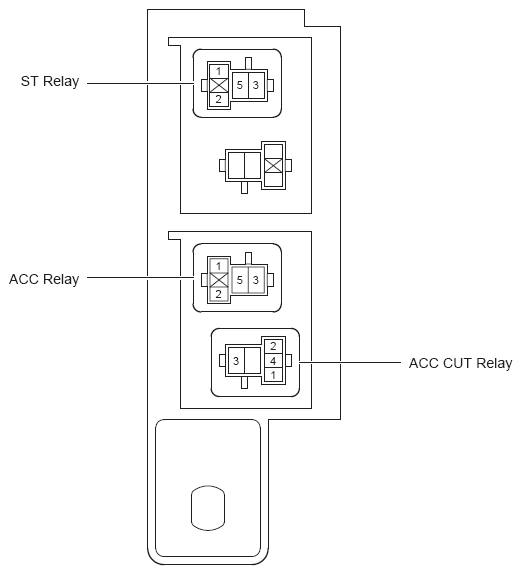 ST Relay

1
2
5
3

ACC Relay

1
2
5
3

3
2
4
1

ACC CUT Relay