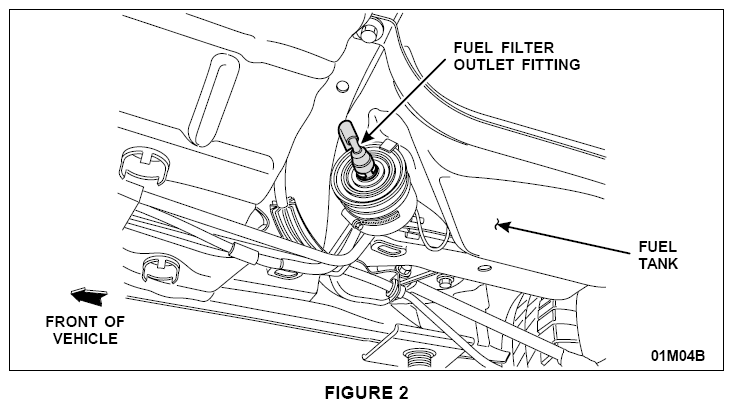 FUEL FILTER OUTLET FITTING

FUEL TANK

FRONT OF VEHICLE

01M04B

FIGURE 2