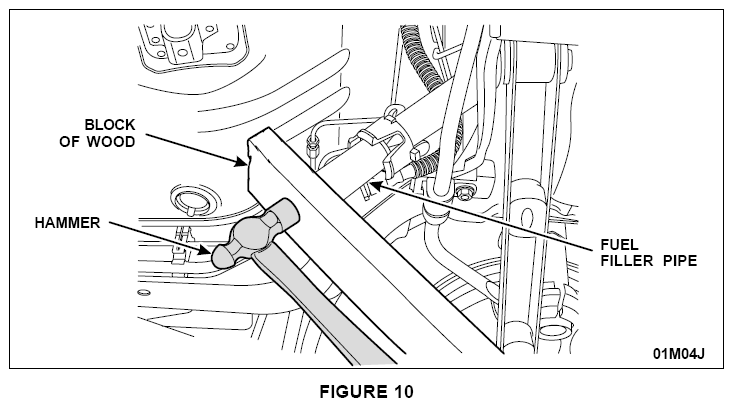 BLOCK OF WOOD

HAMMER

FUEL FILLER PIPE

01M04J

FIGURE 10