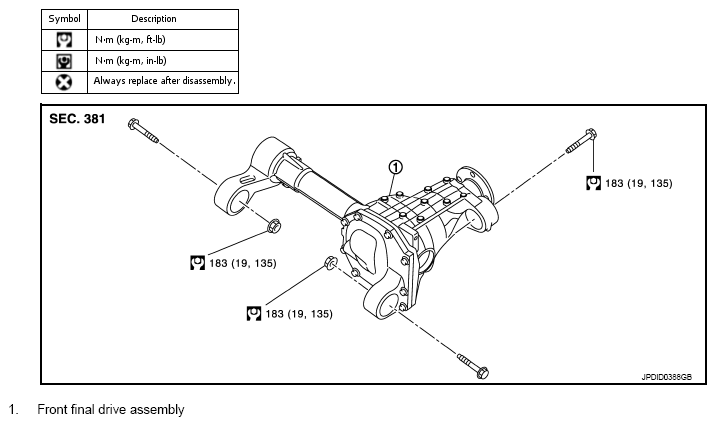 | Symbol | Description |
|---|---|
|  | N·m (kg-m, ft-lb) |
|  | N·m (kg-m, in-lb) |
|  | Always replace after disassembly. |

SEC. 381

1

183 (19, 135)

183 (19, 135)

183 (19, 135)

JPDID0388GB

1. Front final drive assembly