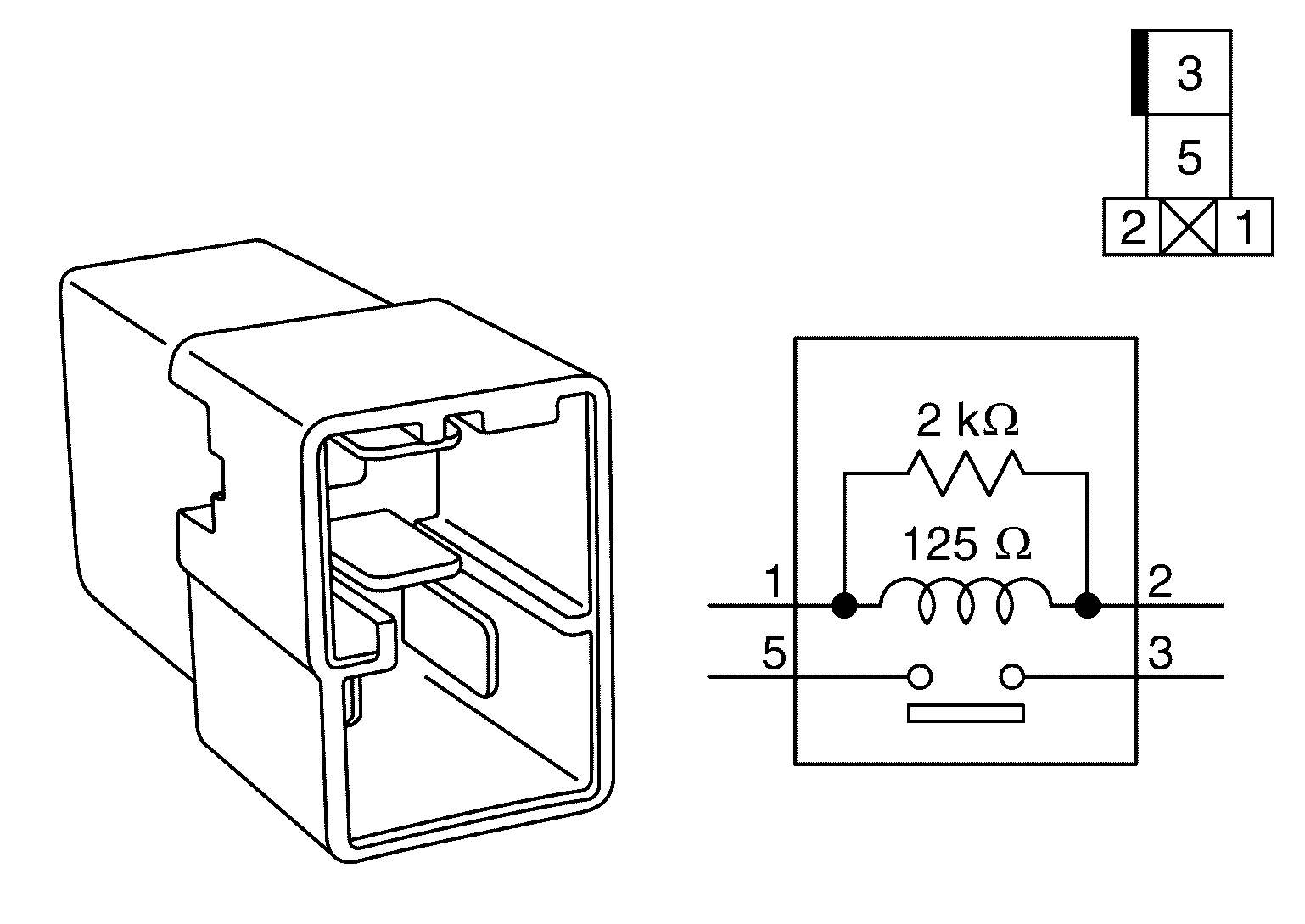 3
5
2 1

2 kΩ
125 Ω
1
2
5
3