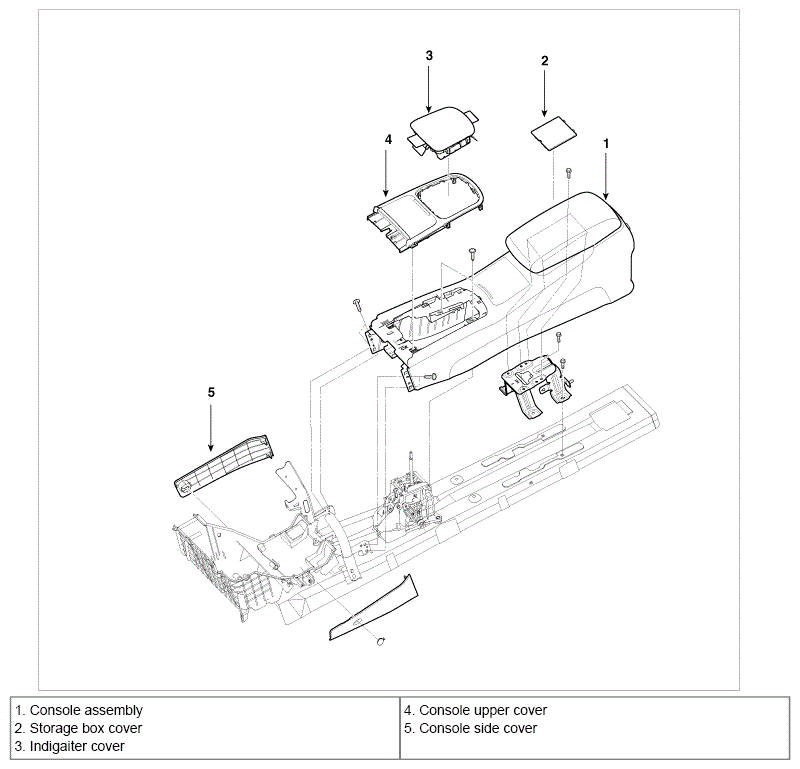 3

2

4

1

5

| 1. Console assembly<br>2. Storage box cover<br>3. Indigaiter cover | 4. Console upper cover<br>5. Console side cover |
|---|---|