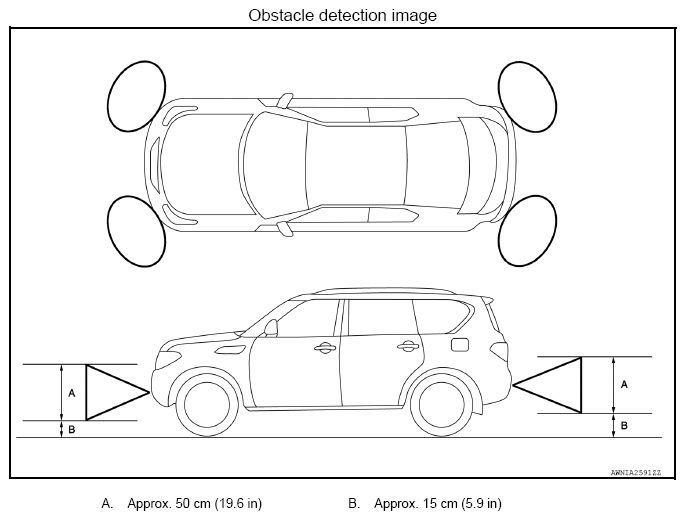 Obstacle detection image

A
B
A
B

AWNIA2591ZZ

A. Approx. 50 cm (19.6 in)

B. Approx. 15 cm (5.9 in)