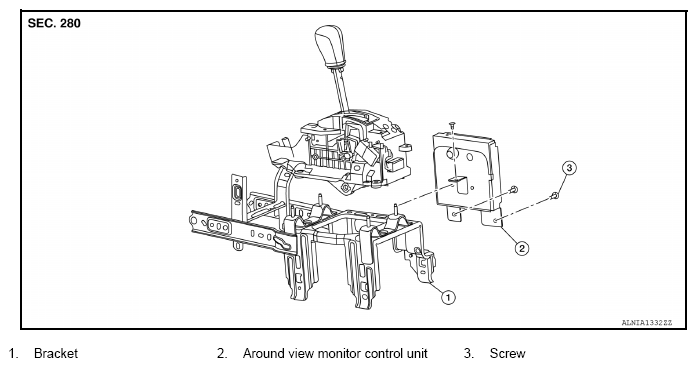 SEC. 280

3

2

1

ALNIA1332ZZ

1. Bracket
2. Around view monitor control unit
3. Screw