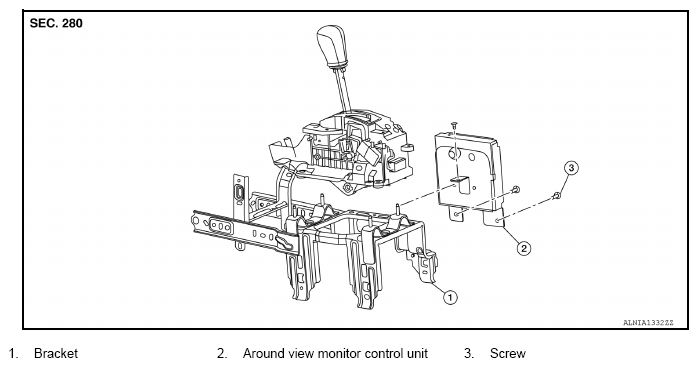 SEC. 280

3

2

1

ALNIA1332ZZ

1. Bracket
2. Around view monitor control unit
3. Screw