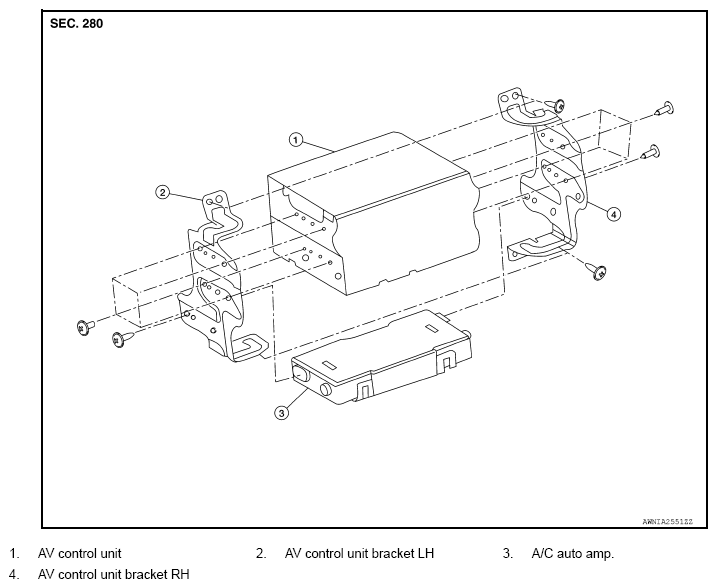 SEC. 280

1

2

4

3

AWNIA2551ZZ

1. AV control unit
2. AV control unit bracket LH
3. A/C auto amp.
4. AV control unit bracket RH