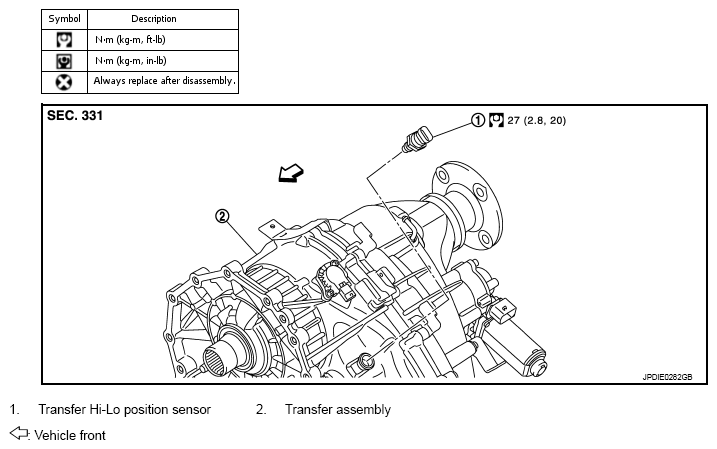 | Symbol | Description |
|---|---|
| | N·m (kg-m, ft-lb) |
| | N·m (kg-m, in-lb) |
| | Always replace after disassembly. |

SEC. 331

① 27 (2.8, 20)

②

JPDIE0282GB

1. Transfer Hi-Lo position sensor
2. Transfer assembly

: Vehicle front