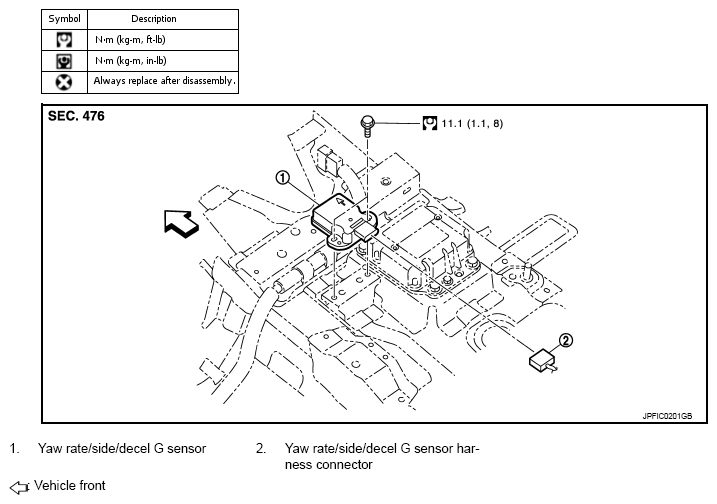 | Symbol | Description |
|---|---|
|  | N·m (kg-m, ft-lb) |
|  | N·m (kg-m, in-lb) |
|  | Always replace after disassembly. |

SEC. 476

11.1 (1.1, 8)

1

2

JPFIC0201GB

1. Yaw rate/side/decel G sensor

2. Yaw rate/side/decel G sensor harness connector

Vehicle front