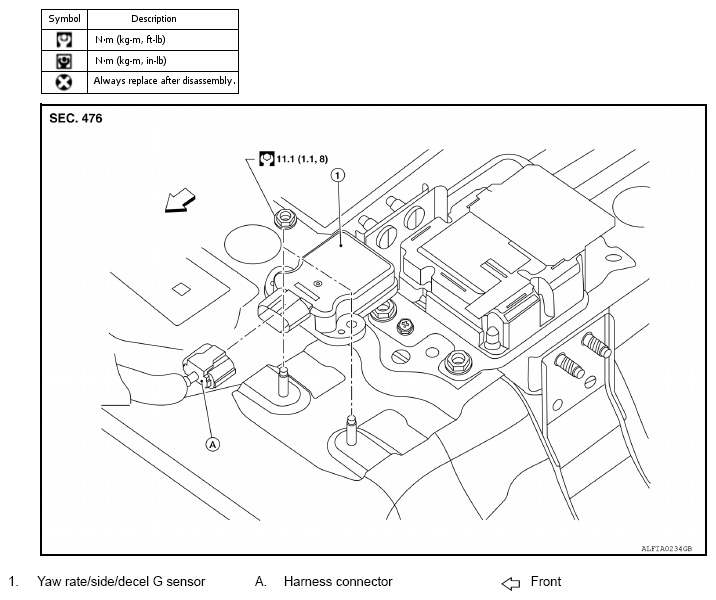 | Symbol | Description |
|---|---|
| | N·m (kg-m, ft-lb) |
| | N·m (kg-m, in-lb) |
| | Always replace after disassembly. |

SEC. 476

11.1 (1.1, 8)

1

A

ALFIA0234GB

1. Yaw rate/side/decel G sensor A. Harness connector Front