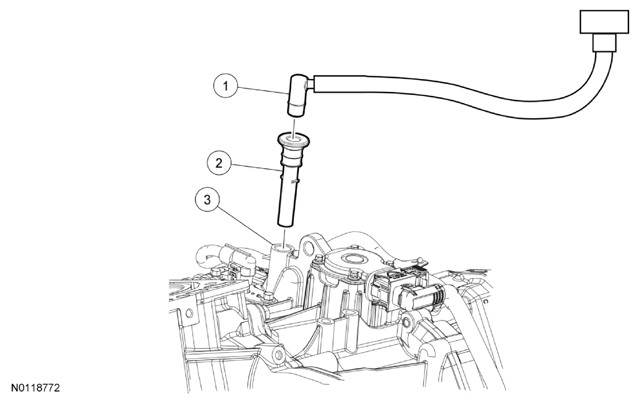 1
2
3
N0118772