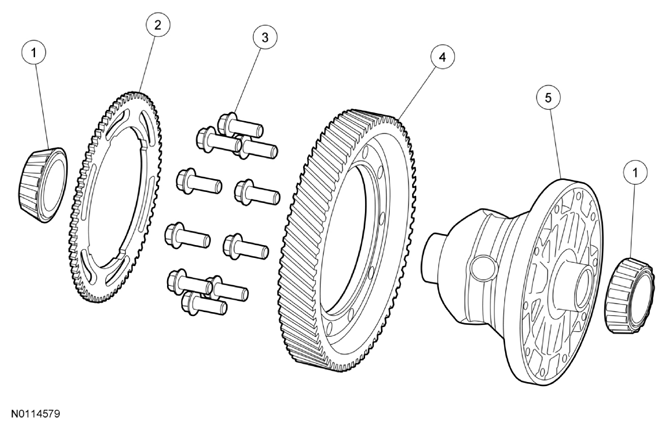 1
2
3
4
5
1
N0114579