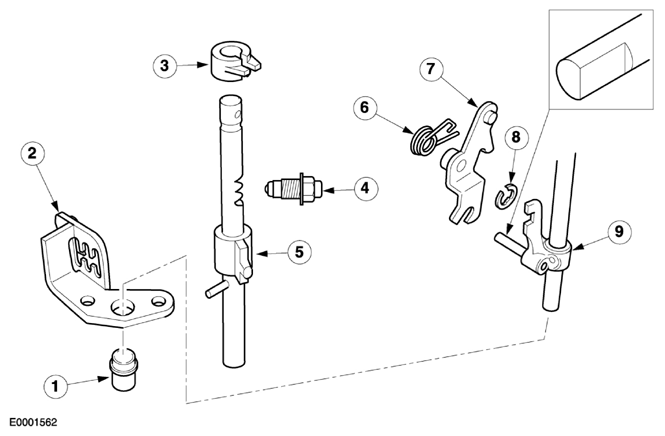 3
7
6
8
2
4
5
9
1
E0001562