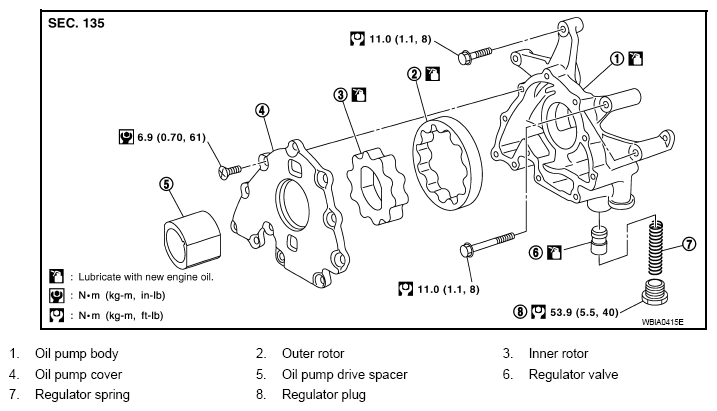 SEC. 135

11.0 (1.1, 8)

1

2

3

4

6.9 (0.70, 61)

5

6

7

11.0 (1.1, 8)

8 53.9 (5.5, 40)

: Lubricate with new engine oil.

: N•m (kg-m, in-lb)

: N•m (kg-m, ft-lb)

WBIA0415E

1. Oil pump body
2. Outer rotor
3. Inner rotor
4. Oil pump cover
5. Oil pump drive spacer
6. Regulator valve
7. Regulator spring
8. Regulator plug