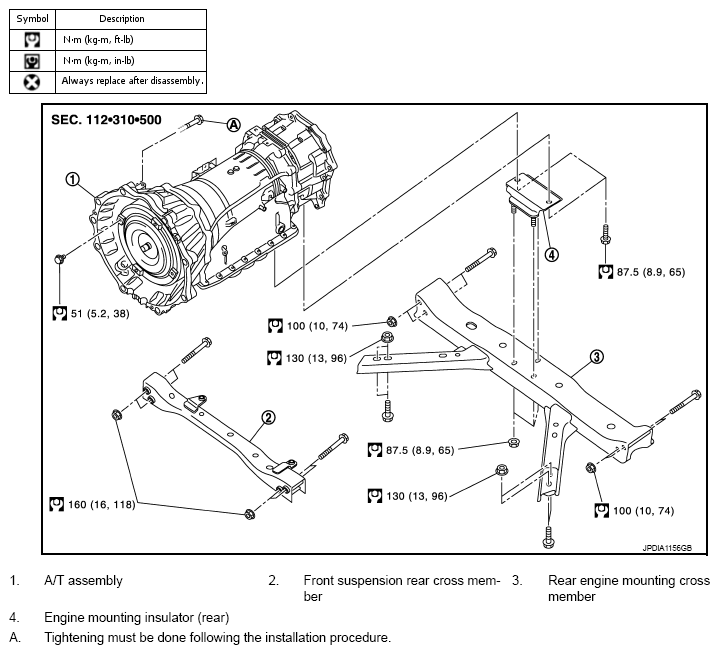 | Symbol | Description |
|---|---|
|  | N·m (kg-m, ft-lb) |
|  | N·m (kg-m, in-lb) |
|  | Always replace after disassembly. |

SEC. 112•310•500

A

1

4

87.5 (8.9, 65)

51 (5.2, 38)

100 (10, 74)

130 (13, 96)

3

2

87.5 (8.9, 65)

130 (13, 96)

160 (16, 118)

100 (10, 74)

JPDIA1156GB

1. A/T assembly
2. Front suspension rear cross member
3. Rear engine mounting cross member
4. Engine mounting insulator (rear)
A. Tightening must be done following the installation procedure.